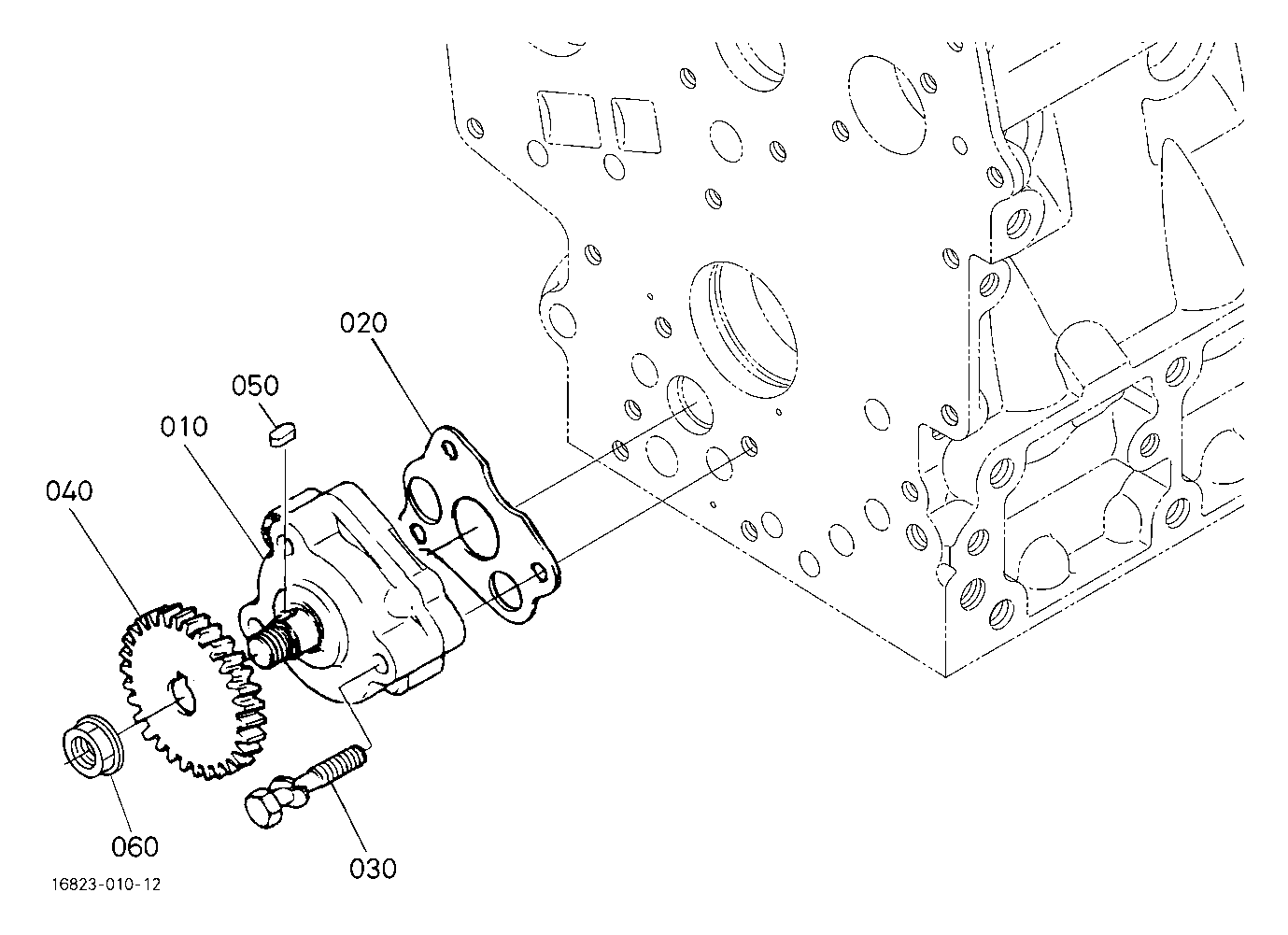 020
050
010
040
060
030
16823-010-12